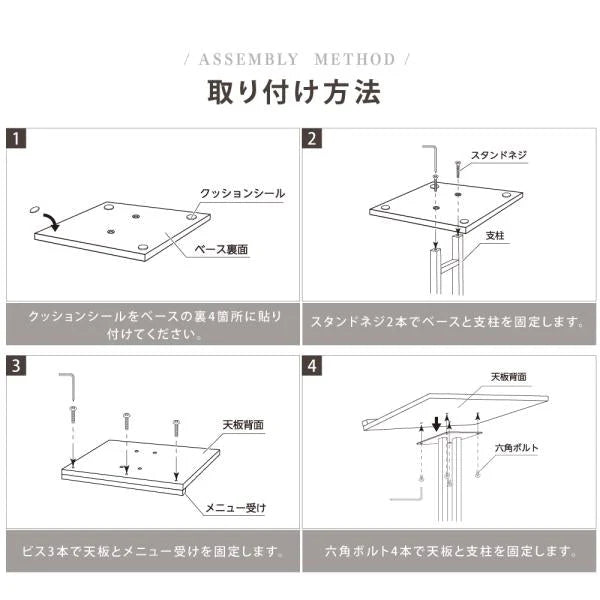 / ASSEMBLY METHOD /

取り付け方法

1

クッションシール

ベース裏面

クッションシールをベースの裏4箇所に貼り付けてください。

2

スタンドネジ

支柱

スタンドネジ2本でベースと支柱を固定します。

3

天板背面

メニュー受け

ビス3本で天板とメニュー受けを固定します。

4

天板背面

六角ボルト

六角ボルト4本で天板と支柱を固定します。